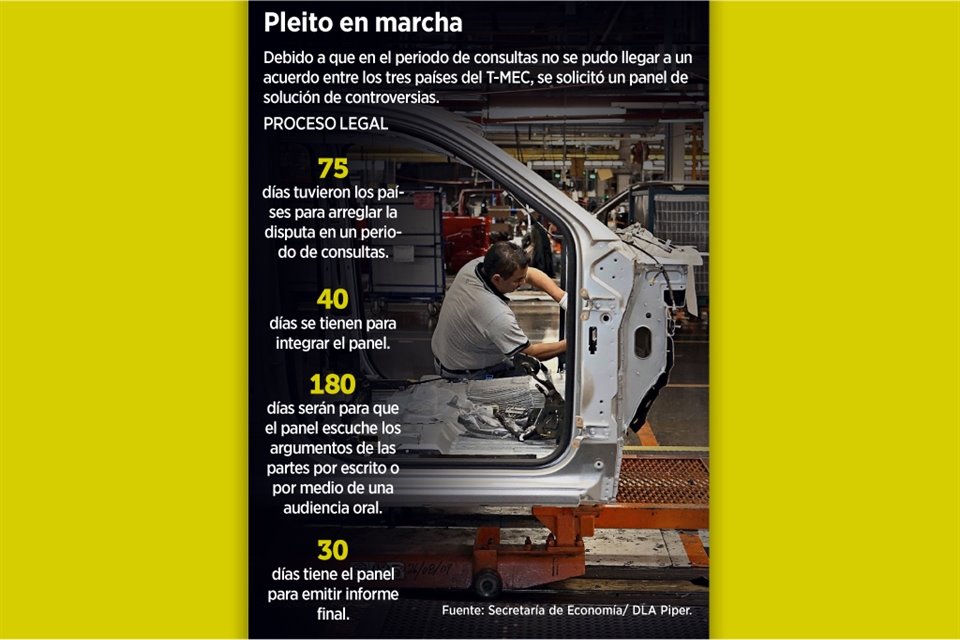 Pleito en marcha

Debido a que en el periodo de consultas no se pudo llegar a un acuerdo entre los tres países del T-MEC, se solicitó un panel de solución de controversias.

PROCESO LEGAL

75
días tuvieron los países para arreglar la disputa en un periodo de consultas.

40
días se tienen para integrar el panel.

180
días serán para que el panel escuche los argumentos de las partes por escrito o por medio de una audiencia oral.

30
días tiene el panel para emitir informe final.

Fuente: Secretaría de Economía/ DLA Piper.